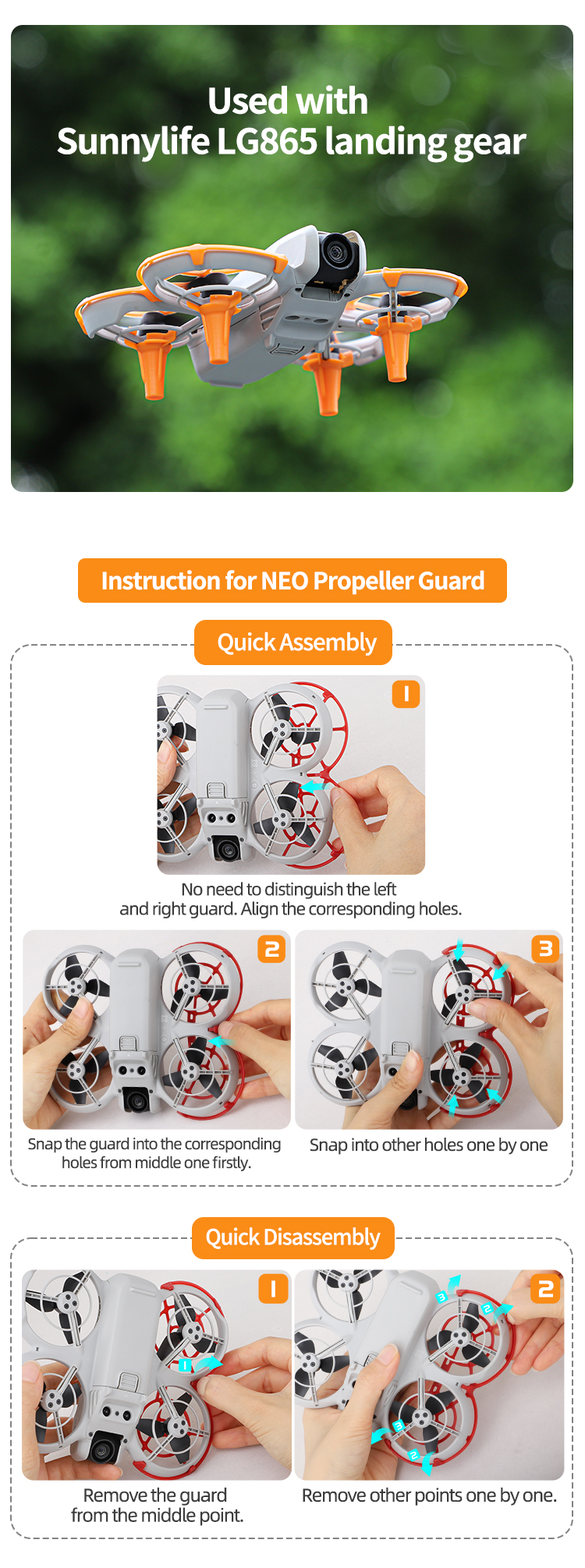 Used with
Sunnylife LG865 landing gear

Instruction for NEO Propeller Guard

Quick Assembly

1

No need to distinguish the left and right guard. Align the corresponding holes.

2

Snap the guard into the corresponding holes from middle one firstly.

3

Snap into other holes one by one

Quick Disassembly

1

1

Remove the guard from the middle point.

2

3
2
3
2

Remove other points one by one.