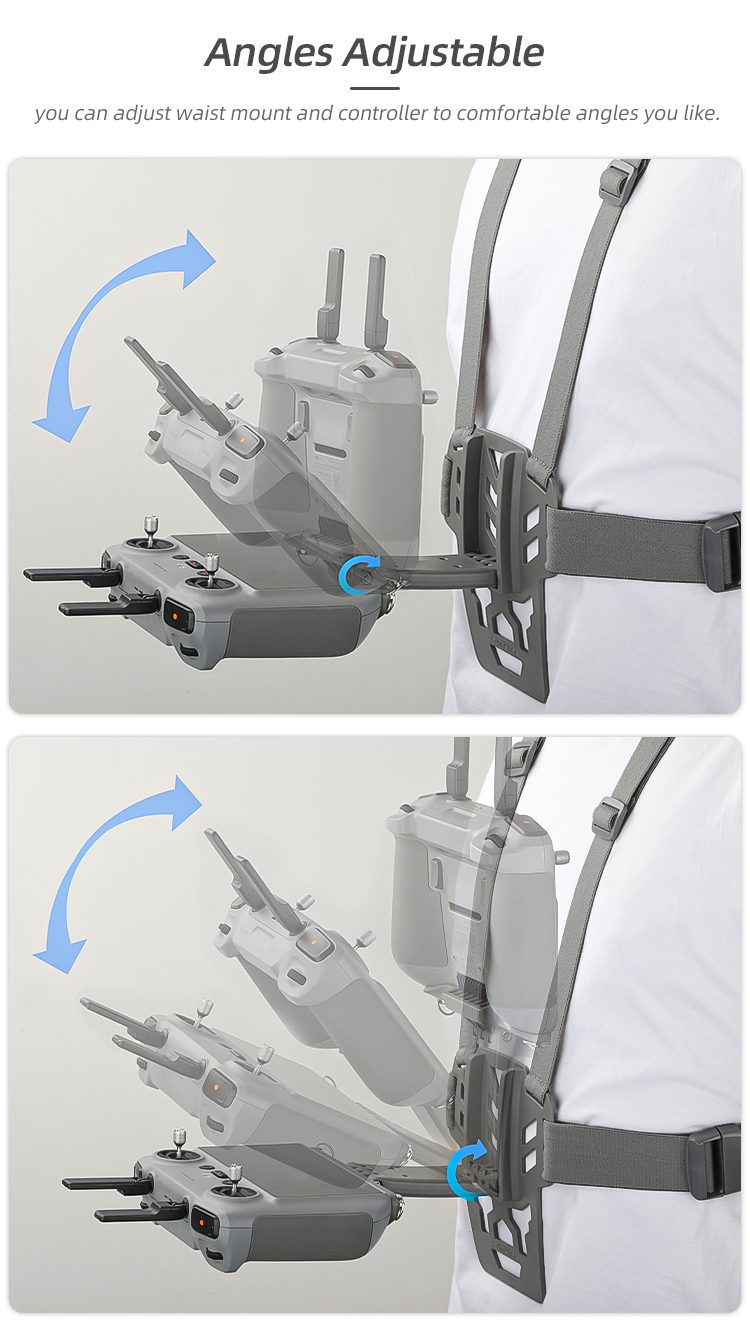 Angles Adjustable

you can adjust waist mount and controller to comfortable angles you like.