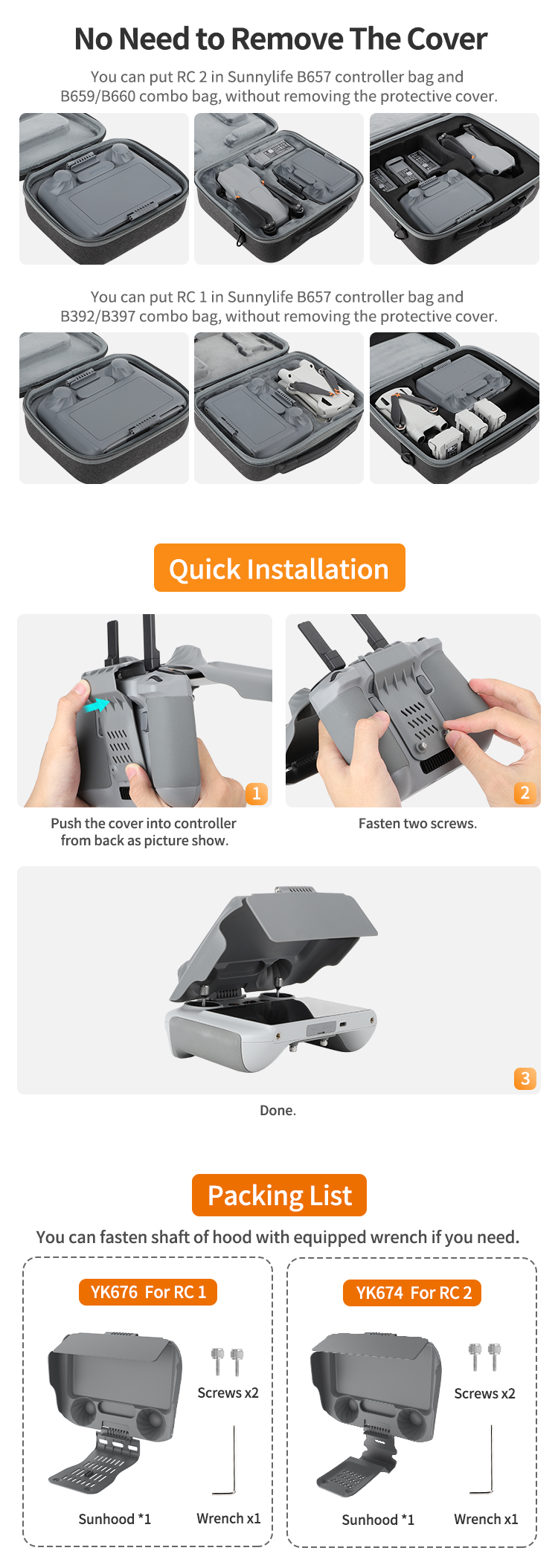 No Need to Remove The Cover

You can put RC 2 in Sunnylife B657 controller bag and B659/B660 combo bag, without removing the protective cover.

You can put RC 1 in Sunnylife B657 controller bag and B392/B397 combo bag, without removing the protective cover.

Quick Installation

1

Push the cover into controller from back as picture show.

2

Fasten two screws.

3

Done.

Packing List

You can fasten shaft of hood with equipped wrench if you need.

YK676 For RC 1

Screws x2

Sunhood *1

Wrench x1

YK674 For RC 2

Screws x2

Sunhood *1

Wrench x1